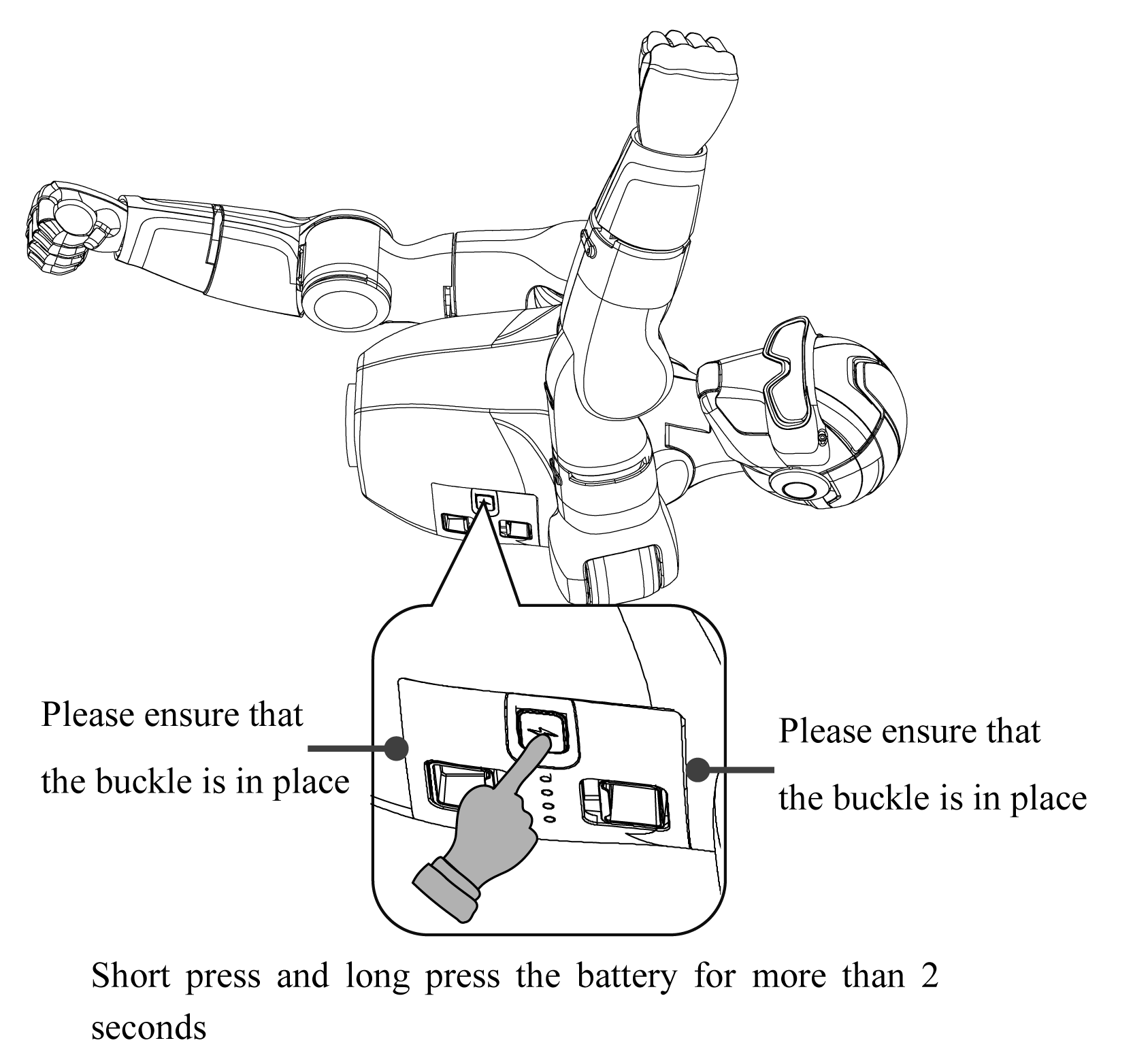 Please ensure that the buckle is in place

Please ensure that the buckle is in place

Short press and long press the battery for more than 2 seconds