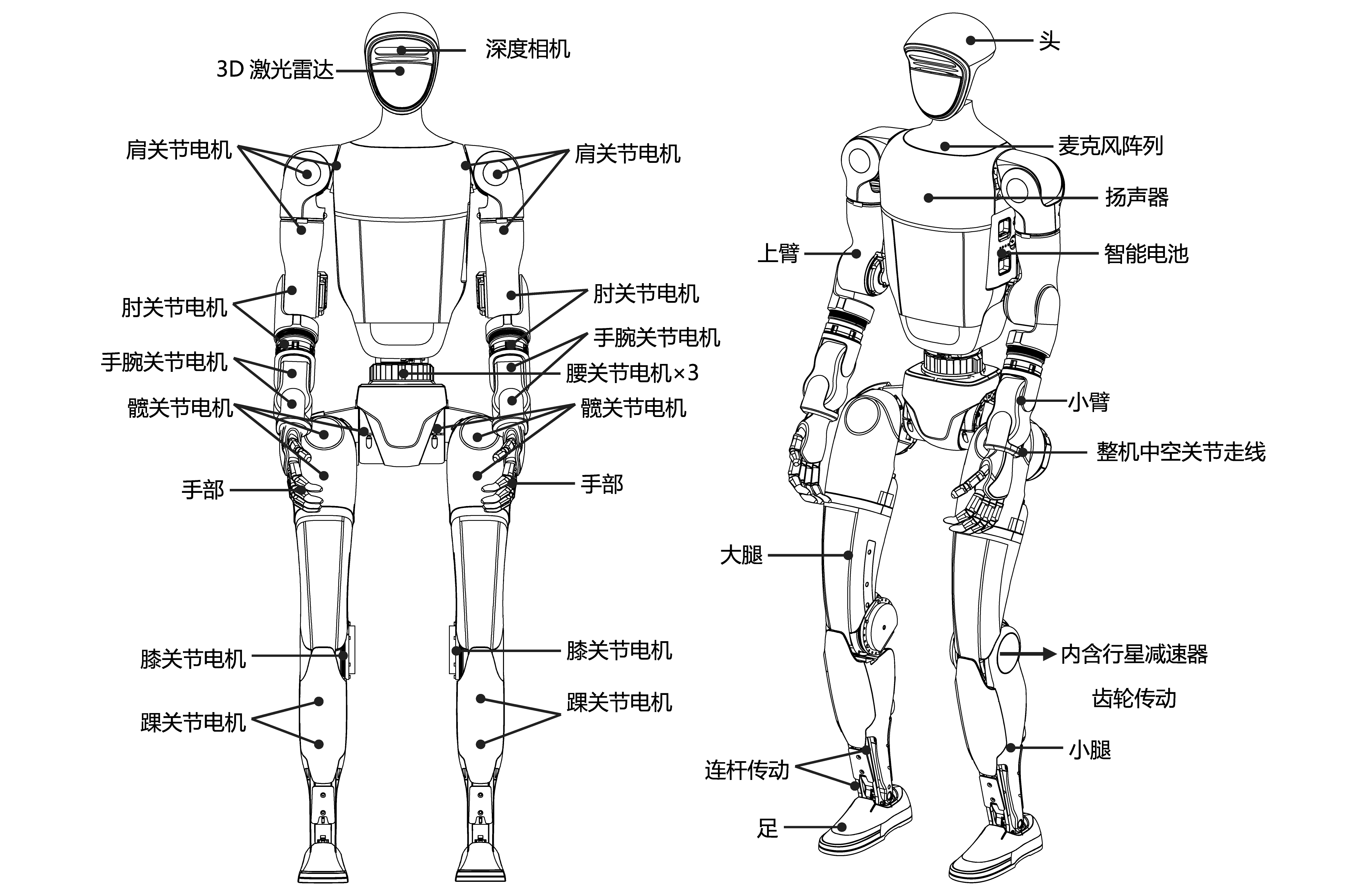 深度相机
3D 激光雷达
肩关节电机
肩关节电机
肘关节电机
肘关节电机
手腕关节电机
手腕关节电机
腰关节电机×3
髋关节电机
髋关节电机
手部
手部
膝关节电机
膝关节电机
踝关节电机
踝关节电机

头
麦克风阵列
扬声器
上臂
智能电池
小臂
整机中空关节走线
大腿
内含行星减速器
齿轮传动
小腿
连杆传动
足