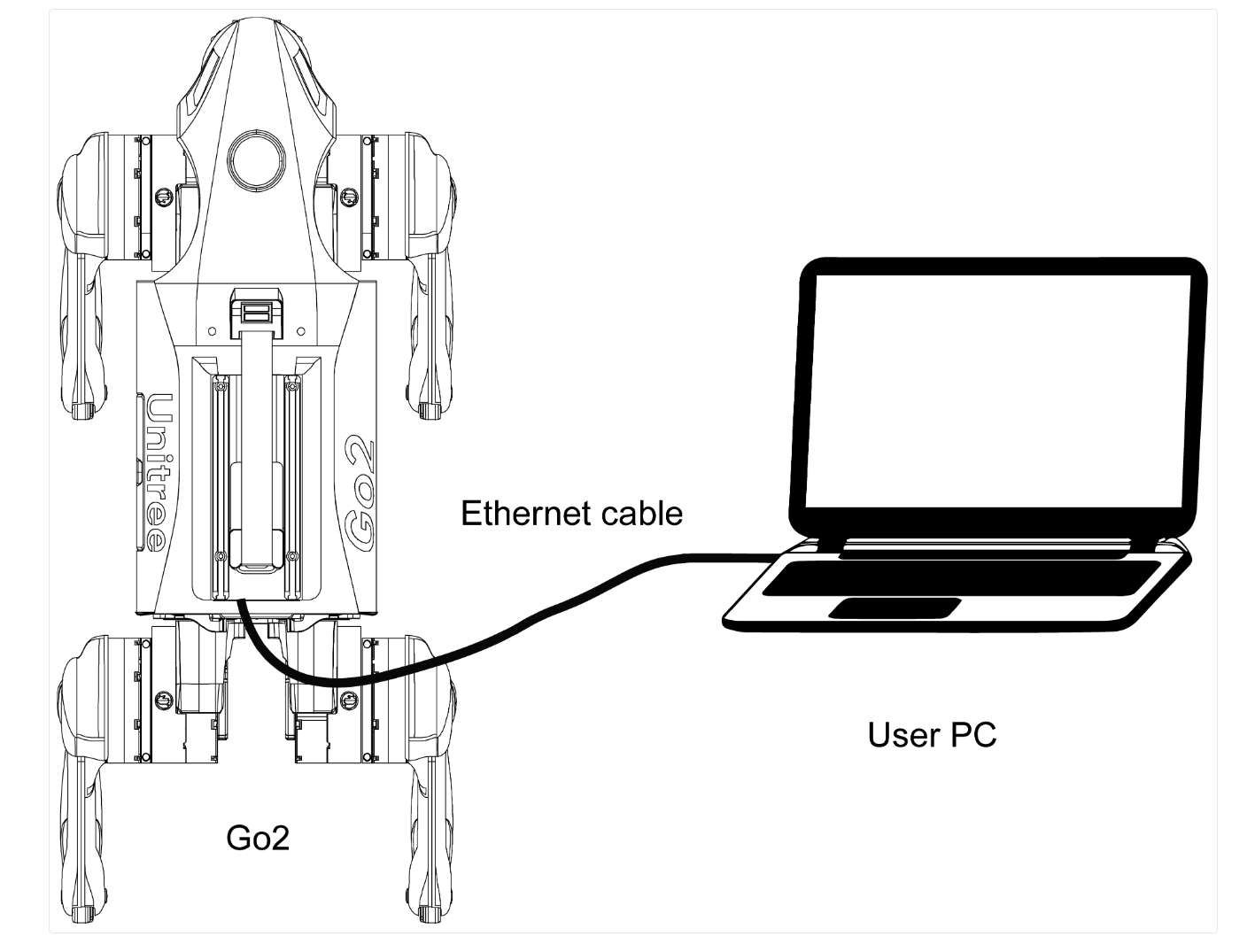 Unitree

Go2

Ethernet cable

User PC

Go2