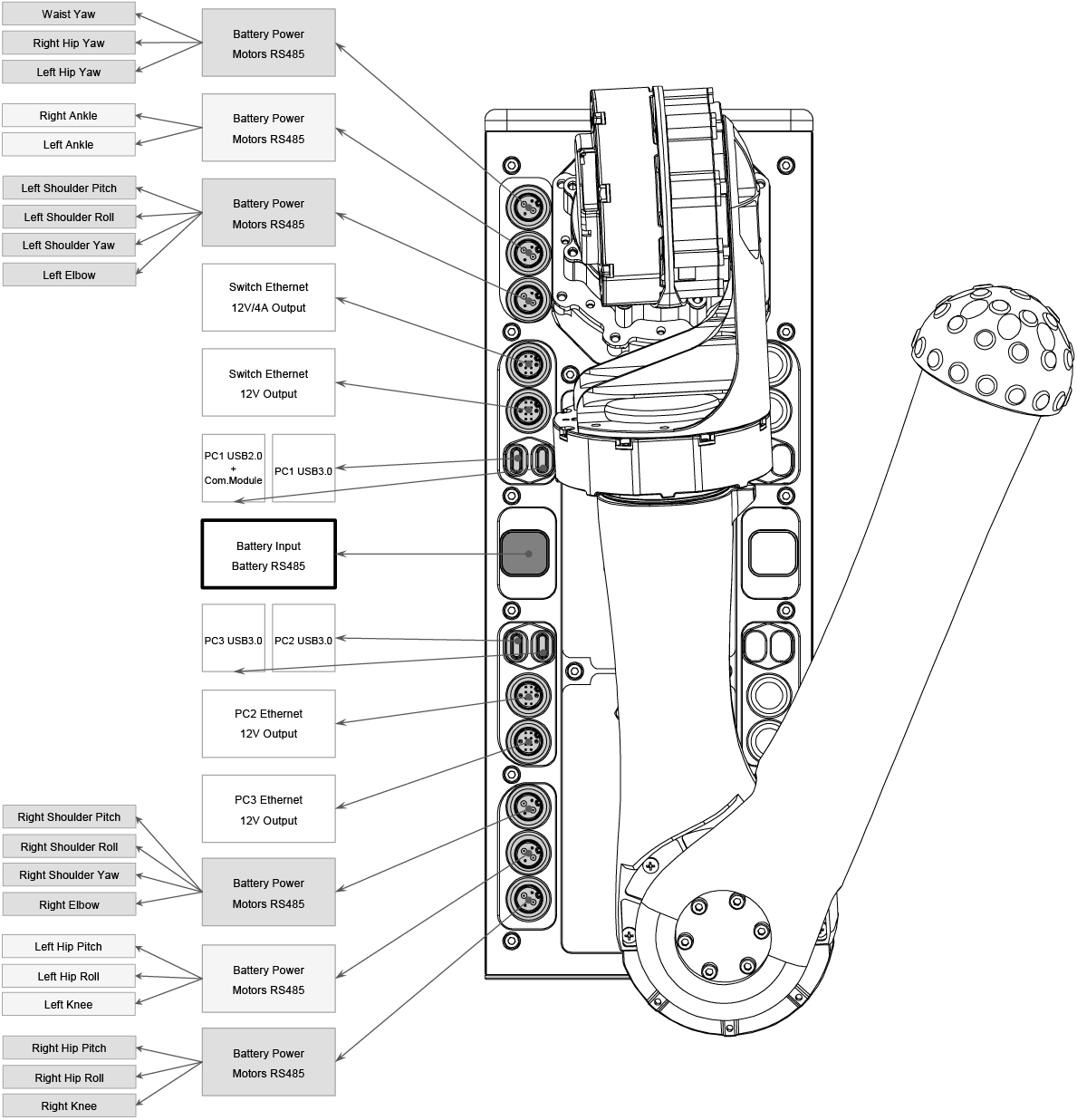 Waist Yaw

Right Hip Yaw

Left Hip Yaw

Battery Power
Motors RS485

Right Ankle

Left Ankle

Battery Power
Motors RS485

Left Shoulder Pitch

Left Shoulder Roll

Left Shoulder Yaw

Left Elbow

Battery Power
Motors RS485

Switch Ethernet
12V/4A Output

Switch Ethernet
12V Output

PC1 USB2.0
+
Com.Module

PC1 USB3.0

Battery Input
Battery RS485

PC3 USB3.0

PC2 USB3.0

PC2 Ethernet
12V Output

PC3 Ethernet
12V Output

Right Shoulder Pitch

Right Shoulder Roll

Right Shoulder Yaw

Right Elbow

Battery Power
Motors RS485

Left Hip Pitch

Left Hip Roll

Left Knee

Battery Power
Motors RS485

Right Hip Pitch

Right Hip Roll

Right Knee

Battery Power
Motors RS485