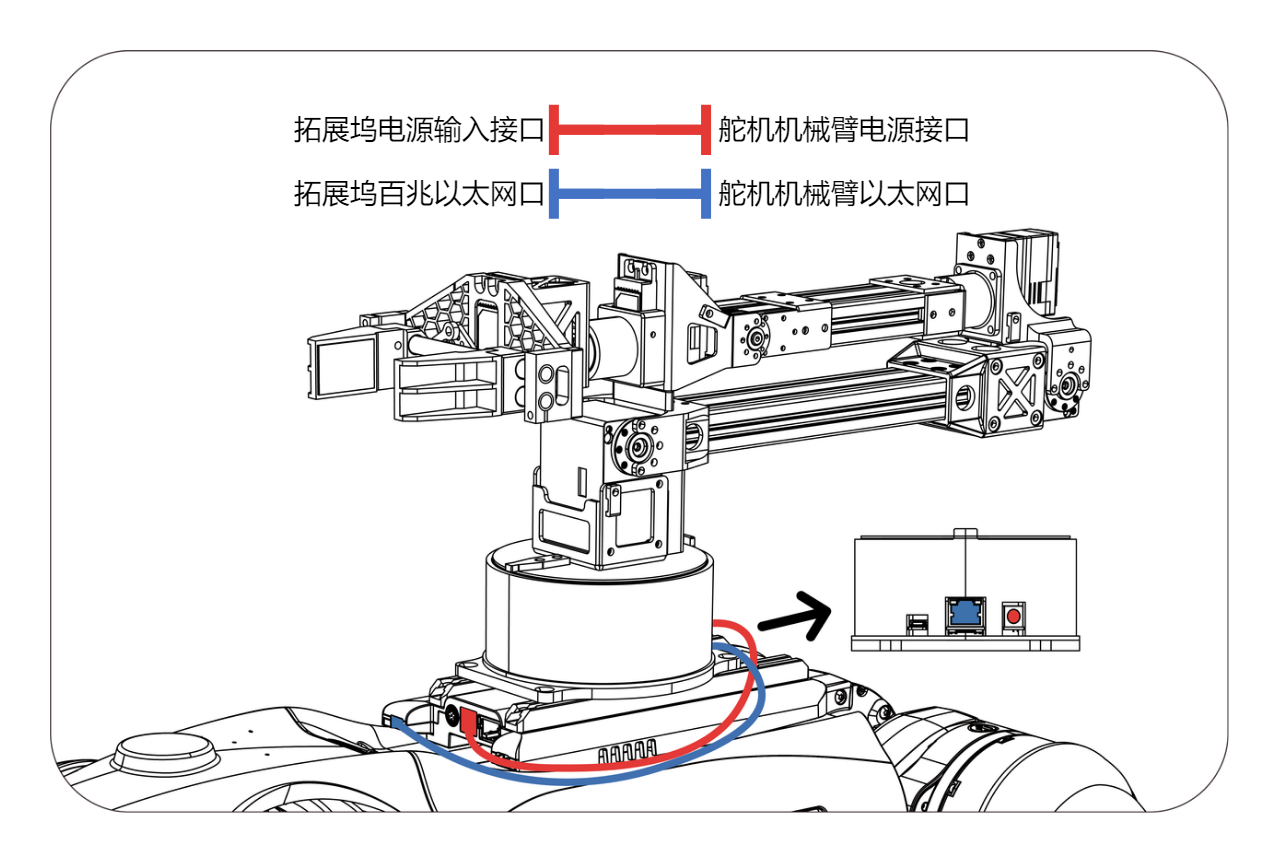 拓展坞电源输入接口 舵机机械臂电源接口
拓展坞百兆以太网口 舵机机械臂以太网口